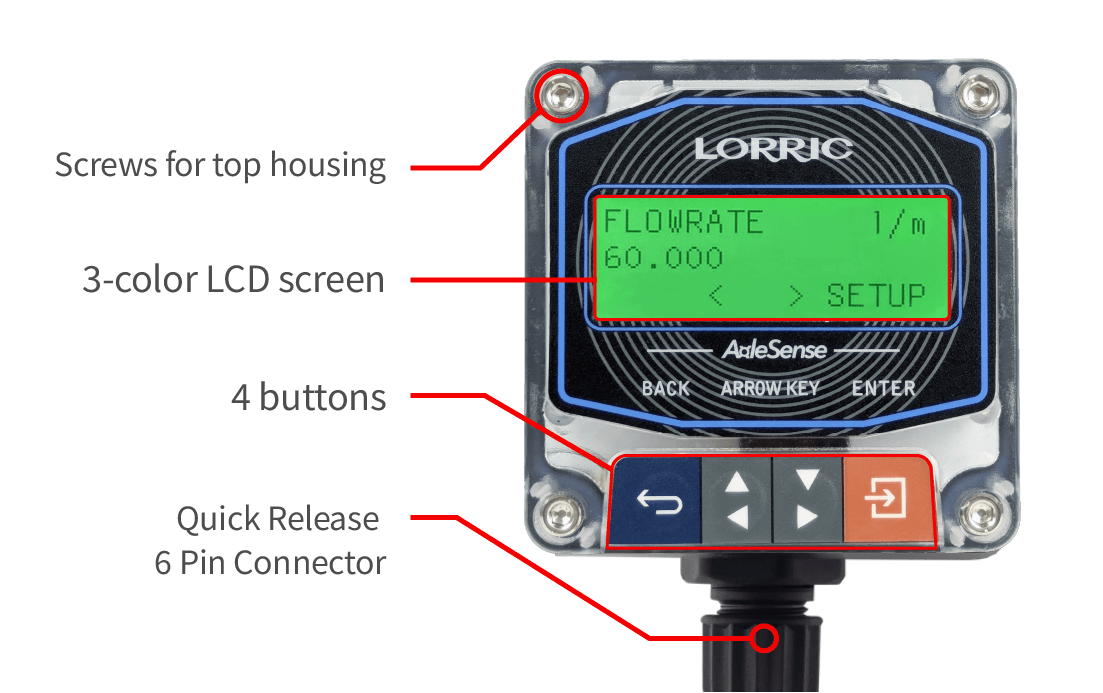 Screws for top housing

3-color LCD screen

4 buttons

Quick Release
6 Pin Connector

LORRIC

FLOWRATE 1/m
60.000
< > SETUP

AxleSense

BACK ARROW KEY ENTER